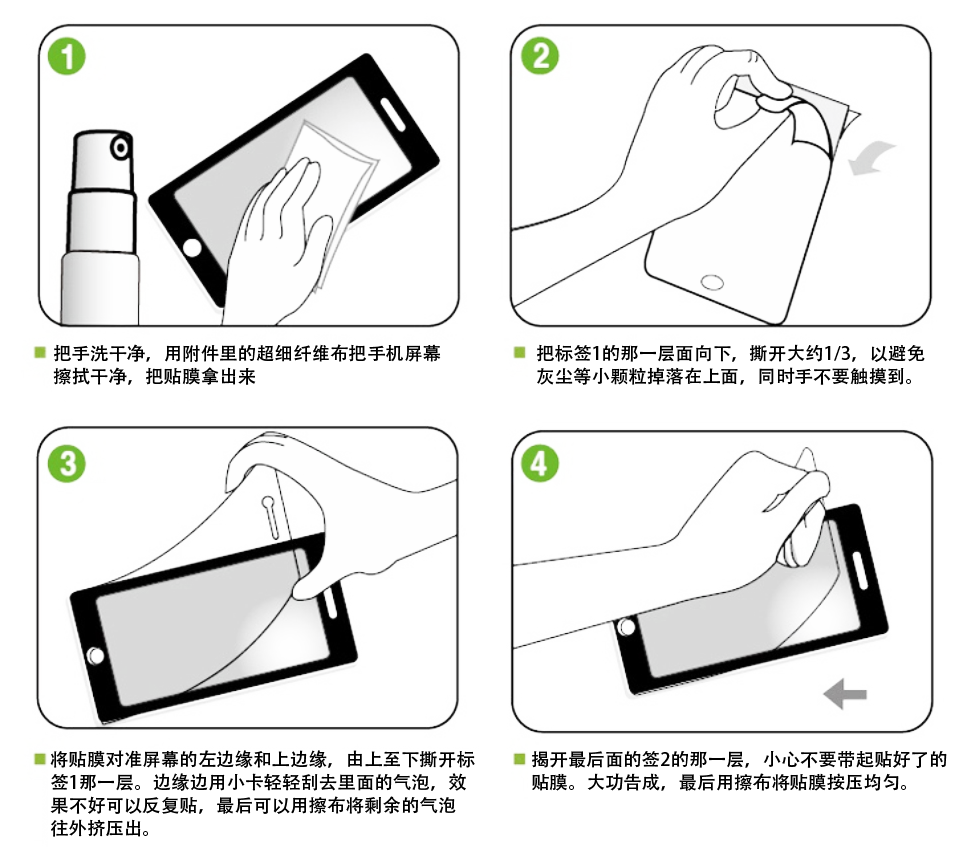 1

把手洗干净，用附件里的超细纤维布把手机屏幕擦拭干净，把贴膜拿出来

2

把标签1的那一层面向下，撕开大约1/3，以避免灰尘等小颗粒掉落在上面，同时手不要触摸到。

3

将贴膜对准屏幕的左边缘和上边缘，由上至下撕开标签1那一层。边缘边用小卡轻轻刮去里面的气泡，效果不好可以反复贴，最后可以用擦布将剩余的气泡往外挤压出。

4

揭开最后面的签2的那一层，小心不要带起贴好了的贴膜。大功告成，最后用擦布将贴膜按压均匀。