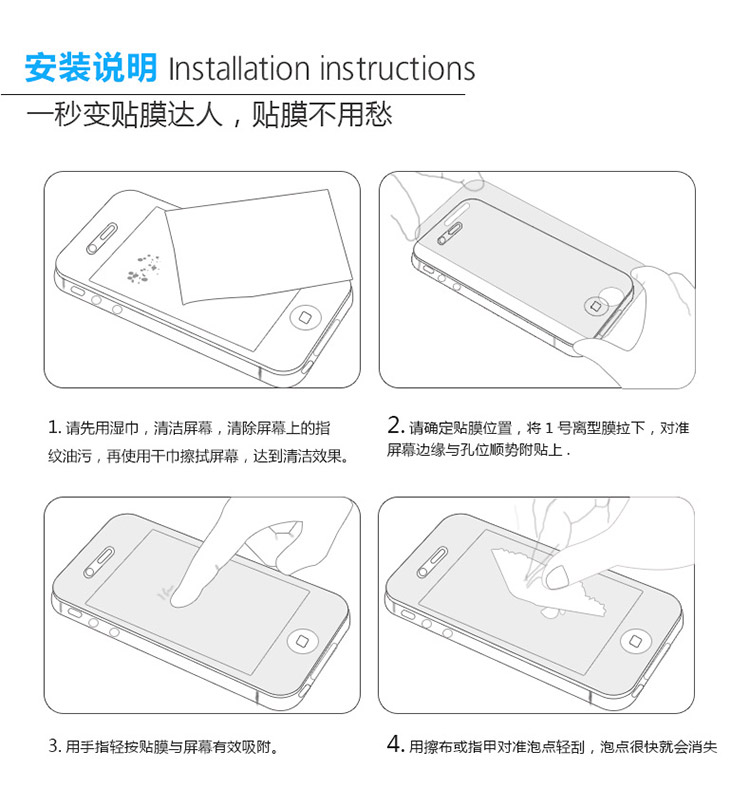 安装说明 Installation instructions

一秒变贴膜达人，贴膜不用愁

1. 请先用湿巾，清洁屏幕，清除屏幕上的指纹油污，再使用干巾擦拭屏幕，达到清洁效果。

2. 请确定贴膜位置，将 1 号离型膜拉下，对准屏幕边缘与孔位顺势附贴上 .

3. 用手指轻按贴膜与屏幕有效吸附。

4. 用擦布或指甲对准泡点轻刮，泡点很快就会消失