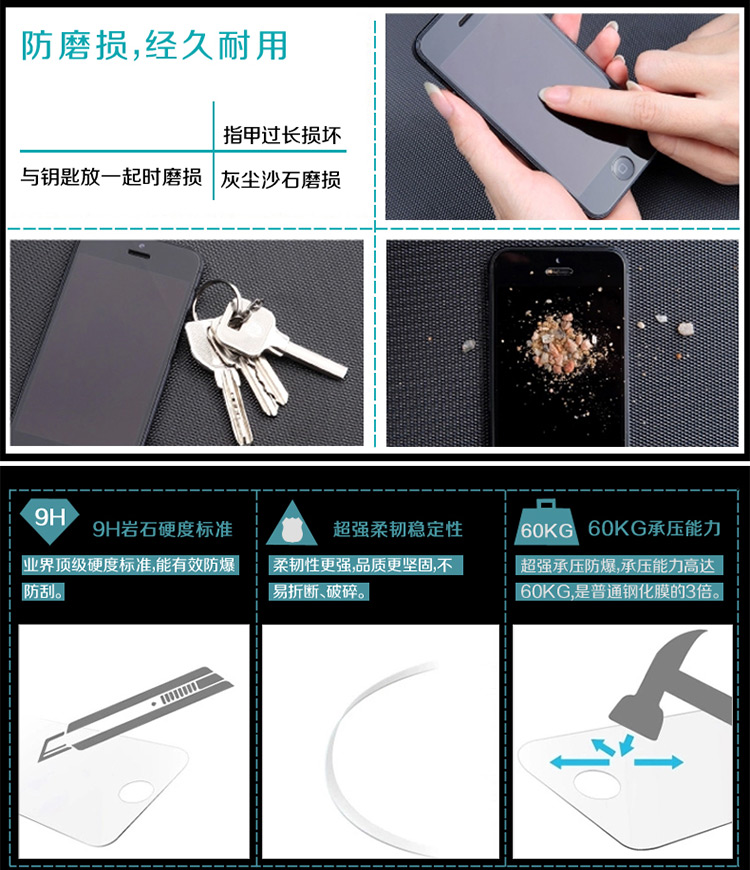 防磨损,经久耐用

指甲过长损坏

与钥匙放一起时磨损

灰尘沙石磨损

9H

9H岩石硬度标准

业界顶级硬度标准,能有效防爆防刮。

超强柔韧稳定性

柔韧性更强,品质更坚固,不易折断、破碎。

60KG

60KG承压能力

超强承压防爆,承压能力高达60KG,是普通钢化膜的3倍。