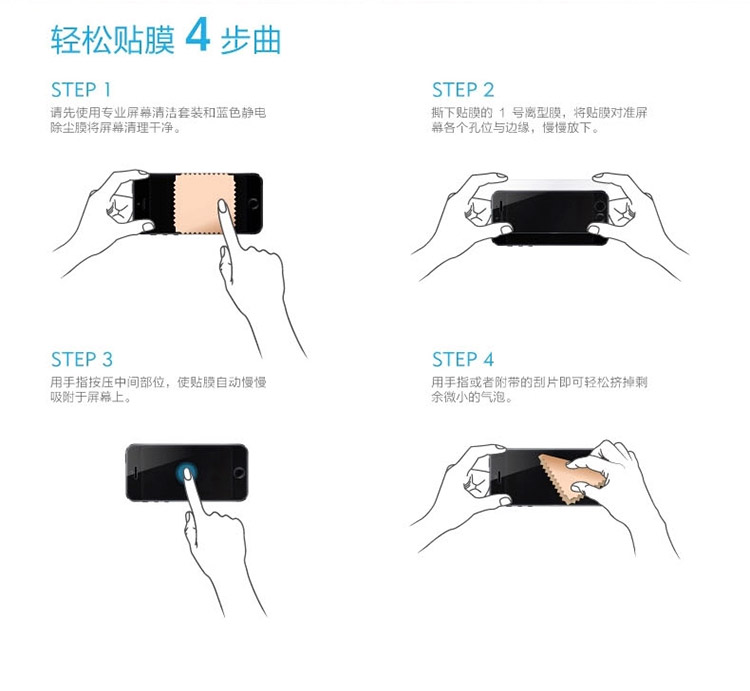 轻松贴膜 4 步曲

STEP 1
请先使用专业屏幕清洁套装和蓝色静电除尘膜将屏幕清理干净。

STEP 2
撕下贴膜的 1 号离型膜，将贴膜对准屏幕各个孔位与边缘，慢慢放下。

STEP 3
用手指按压中间部位，使贴膜自动慢慢吸附于屏幕上。

STEP 4
用手指或者附带的刮片即可轻松挤掉剩余微小的气泡。