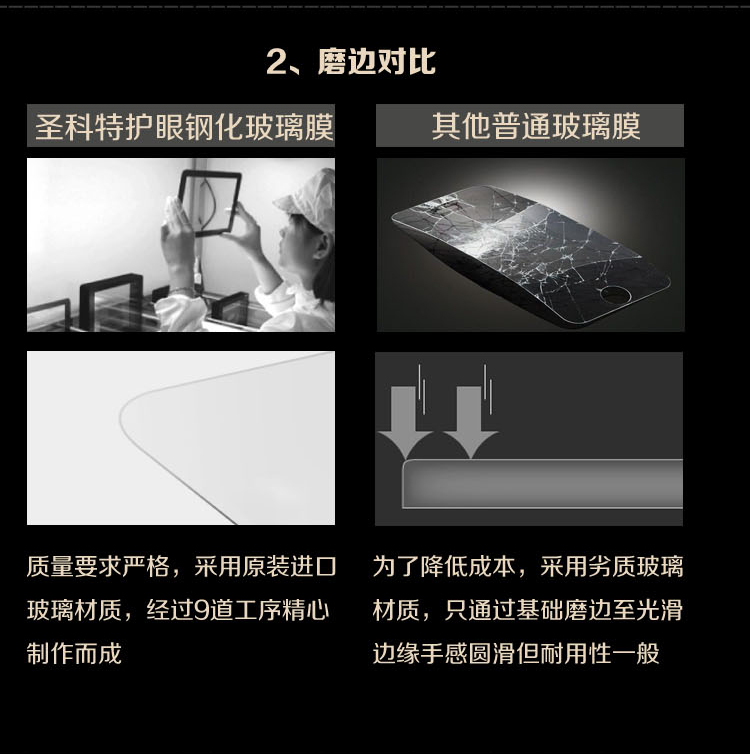 2、磨边对比

圣科特护眼钢化玻璃膜

质量要求严格，采用原装进口玻璃材质，经过9道工序精心制作而成

其他普通玻璃膜

为了降低成本，采用劣质玻璃材质，只通过基础磨边至光滑边缘手感圆滑但耐用性一般