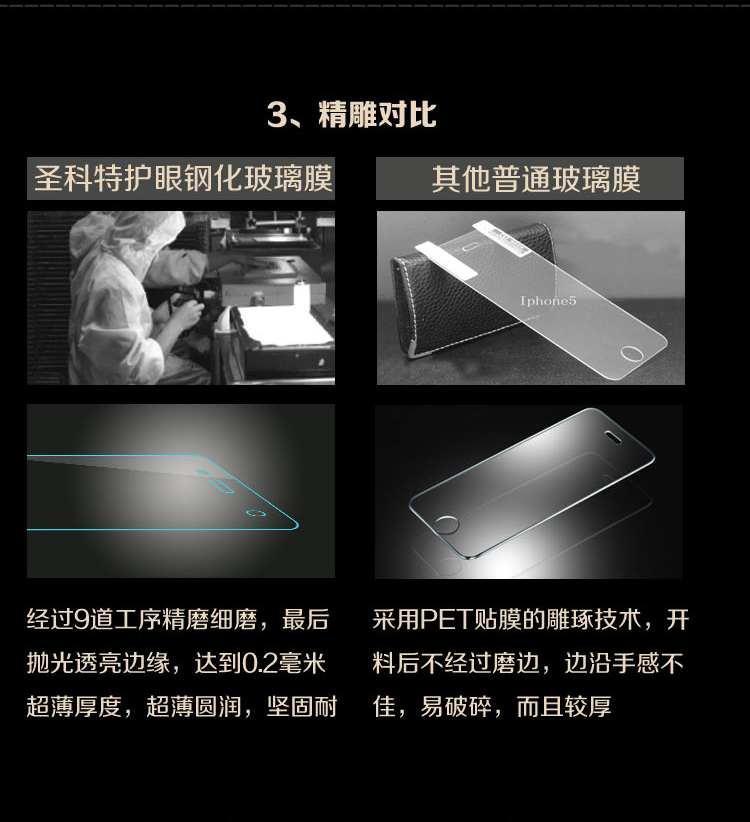 3、精雕对比

圣科特护眼钢化玻璃膜

经过9道工序精磨细磨，最后抛光透亮边缘，达到0.2毫米超薄厚度，超薄圆润，坚固耐

其他普通玻璃膜

Iphone5

采用PET贴膜的雕琢技术，开料后不经过磨边，边沿手感不佳，易破碎，而且较厚