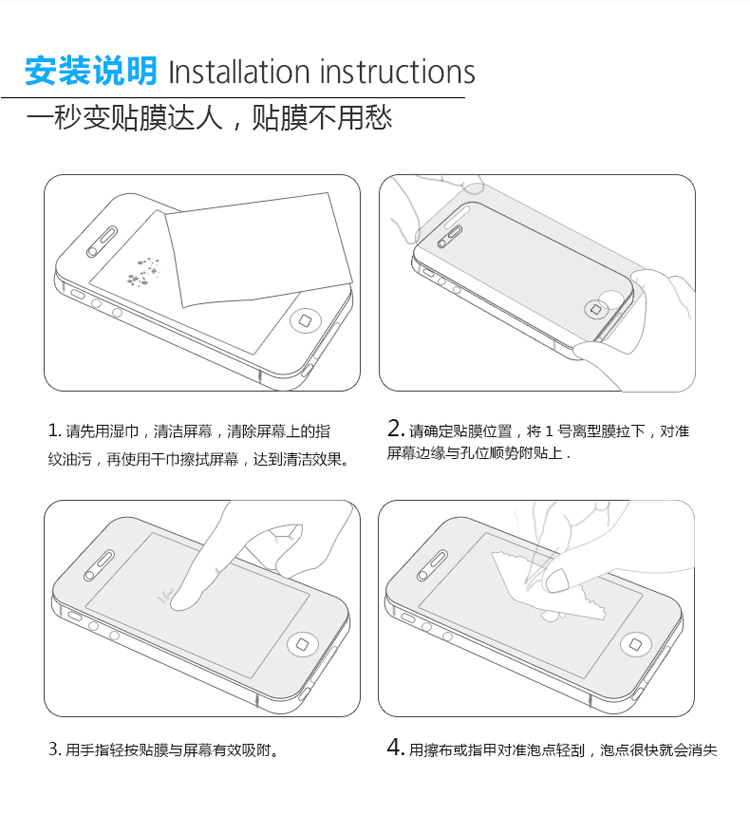 安装说明 Installation instructions

一秒变贴膜达人，贴膜不用愁

1. 请先用湿巾，清洁屏幕，清除屏幕上的指纹油污，再使用干巾擦拭屏幕，达到清洁效果。

2. 请确定贴膜位置，将 1 号离型膜拉下，对准屏幕边缘与孔位顺势附贴上 .

3. 用手指轻按贴膜与屏幕有效吸附。

4. 用擦布或指甲对准泡点轻刮，泡点很快就会消失