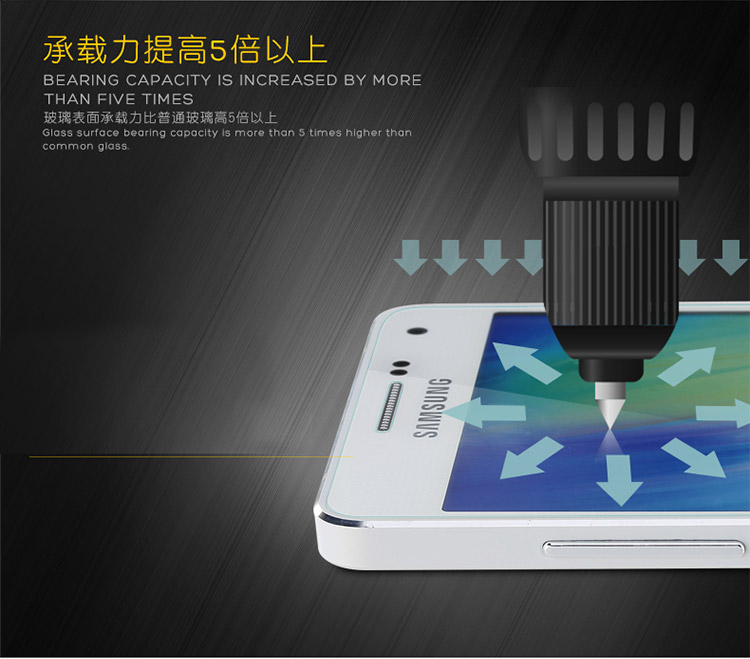 承载力提高5倍以上

BEARING CAPACITY IS INCREASED BY MORE THAN FIVE TIMES

玻璃表面承载力比普通玻璃高5倍以上

Glass surface bearing capacity is more than 5 times higher than common glass.

SAMSUNG