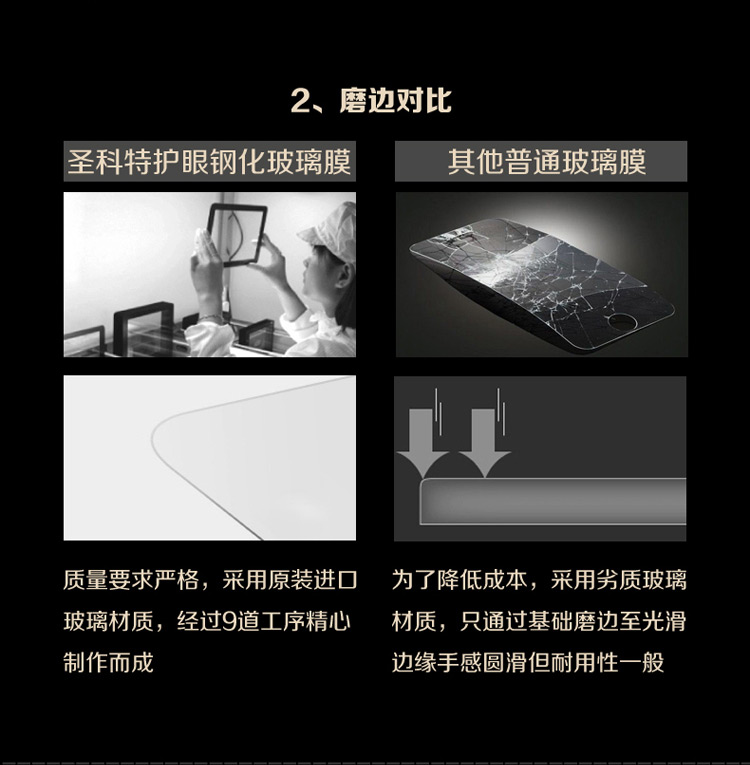 2、磨边对比

圣科特护眼钢化玻璃膜

质量要求严格，采用原装进口玻璃材质，经过9道工序精心制作而成

其他普通玻璃膜

为了降低成本，采用劣质玻璃材质，只通过基础磨边至光滑边缘手感圆滑但耐用性一般