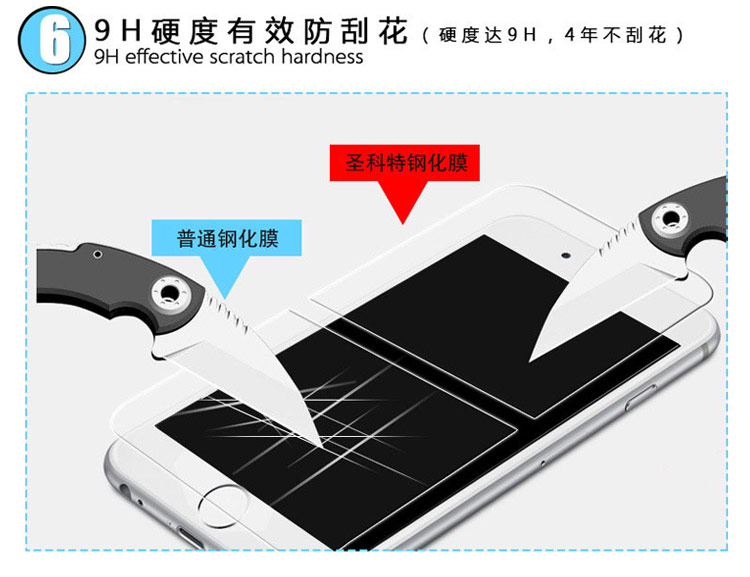 6

9H硬度有效防刮花（硬度达9H，4年不刮花）
9H effective scratch hardness

圣科特钢化膜

普通钢化膜