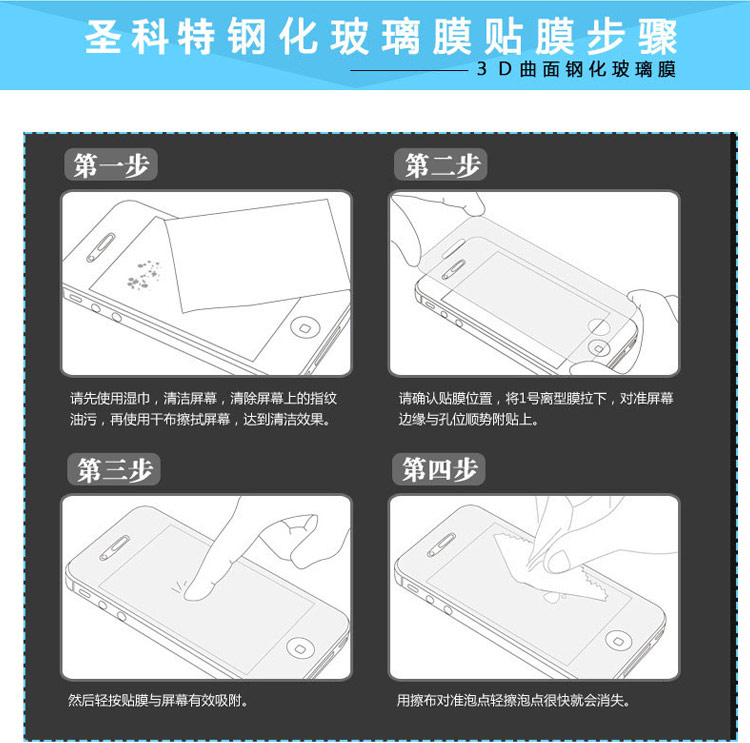 圣科特钢化玻璃膜贴膜步骤

3D曲面钢化玻璃膜

第一步

请先使用湿巾，清洁屏幕，清除屏幕上的指纹油污，再使用干布擦拭屏幕，达到清洁效果。

第二步

请确认贴膜位置，将1号离型膜拉下，对准屏幕边缘与孔位顺势附贴上。

第三步

然后轻按贴膜与屏幕有效吸附。

第四步

用擦布对准泡点轻擦泡点很快就会消失。